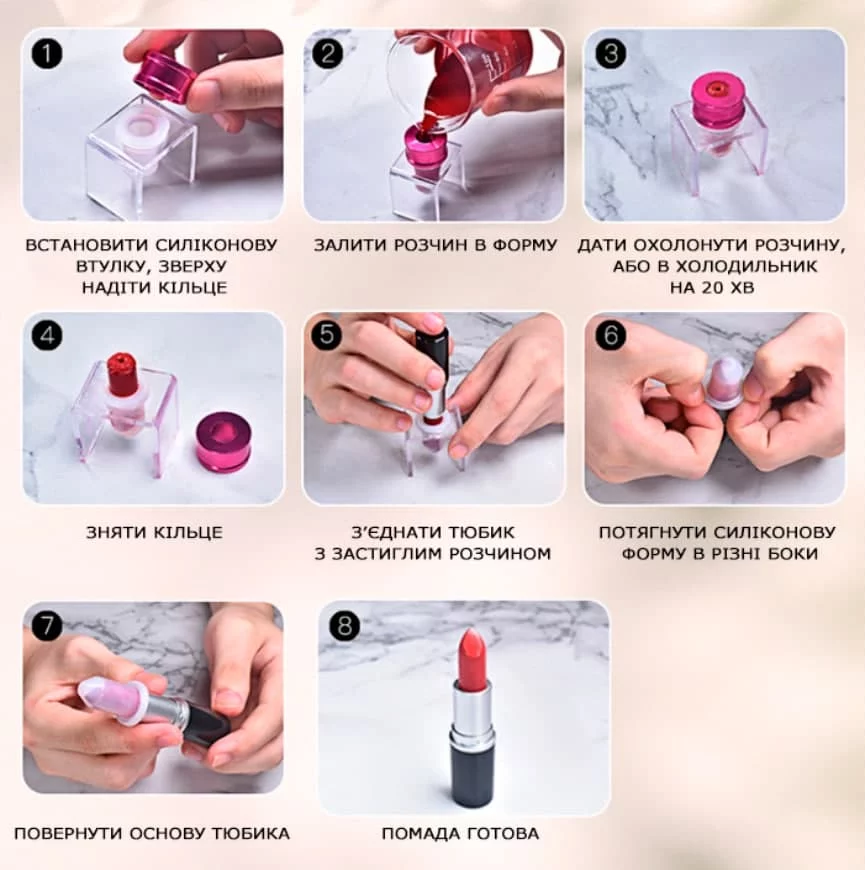 1
ВСТАНОВИТИ СИЛІКОНОВУ ВТУЛКУ, ЗВЕРХУ НАДІТИ КІЛЬЦЕ

2
ЗАЛИТИ РОЗЧИН В ФОРМУ

3
ДАТИ ОХОЛОНУТИ РОЗЧИНУ, АБО В ХОЛОДИЛЬНИК НА 20 ХВ

4
ЗНЯТИ КІЛЬЦЕ

5
З'ЄДНАТИ ТЮБИК З ЗАСТИГЛИМ РОЗЧИНОМ

6
ПОТЯГНУТИ СИЛІКОНОВУ ФОРМУ В РІЗНІ БОКИ

7
ПОВЕРНУТИ ОСНОВУ ТЮБИКА

8
ПОМАДА ГОТОВА